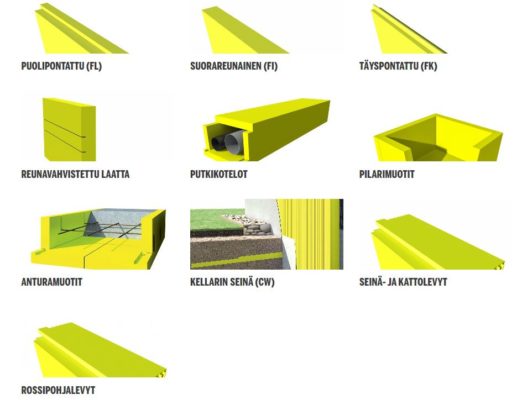 PUOLIPONTATTU (FL)

SUORAREUNAINEN (FI)

TÄYSPONTATTU (FK)

REUNAVAHVISTETTU LAATTA

PUTKIKOTELOT

PILARIMUOTIT

ANTURAMUOTIT

KELLARIN SEINÄ (CW)

SEINÄ- JA KATTOLEVYT

ROSSIPOHJALEVYT